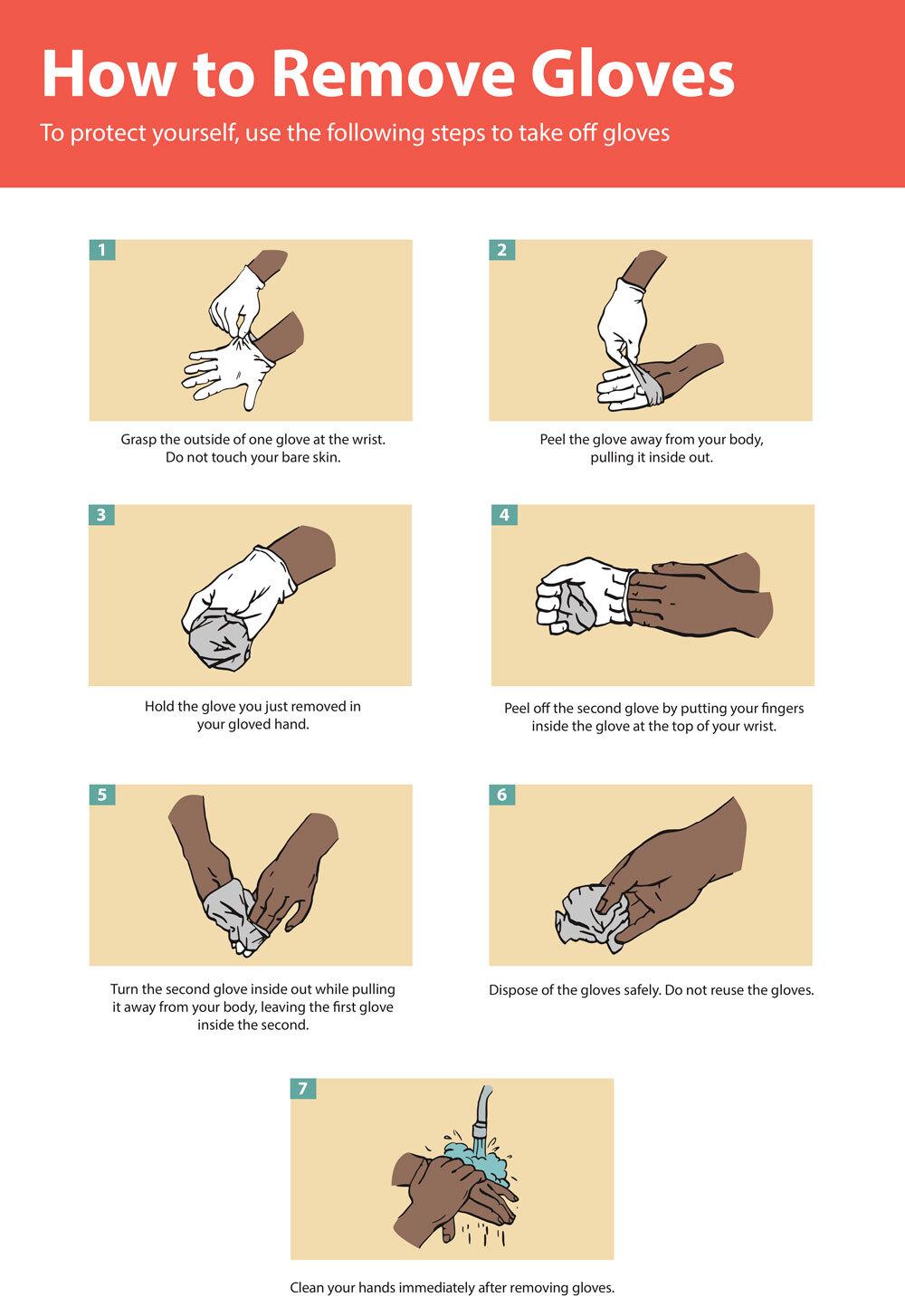 How to Remove Gloves

To protect yourself, use the following steps to take off gloves

1

Grasp the outside of one glove at the wrist. Do not touch your bare skin.

2

Peel the glove away from your body, pulling it inside out.

3

Hold the glove you just removed in your gloved hand.

4

Peel off the second glove by putting your fingers inside the glove at the top of your wrist.

5

Turn the second glove inside out while pulling it away from your body, leaving the first glove inside the second.

6

Dispose of the gloves safely. Do not reuse the gloves.

7

Clean your hands immediately after removing gloves.